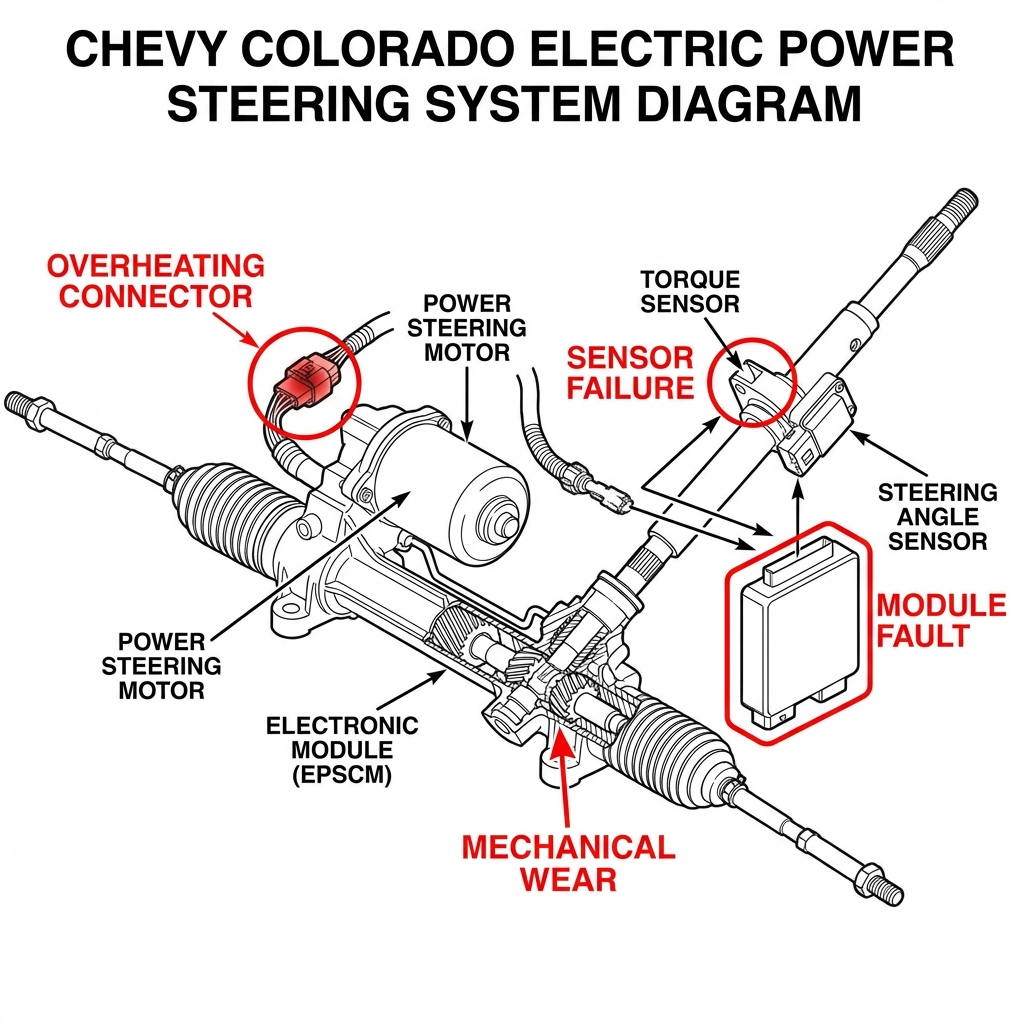 CHEVY COLORADO ELECTRIC POWER STEERING SYSTEM DIAGRAM

OVERHEATING CONNECTOR

POWER STEERING MOTOR

TORQUE SENSOR

SENSOR FAILURE

STEERING ANGLE SENSOR

MODULE FAULT

POWER STEERING MOTOR

ELECTRONIC MODULE (EPSCM)

MECHANICAL WEAR