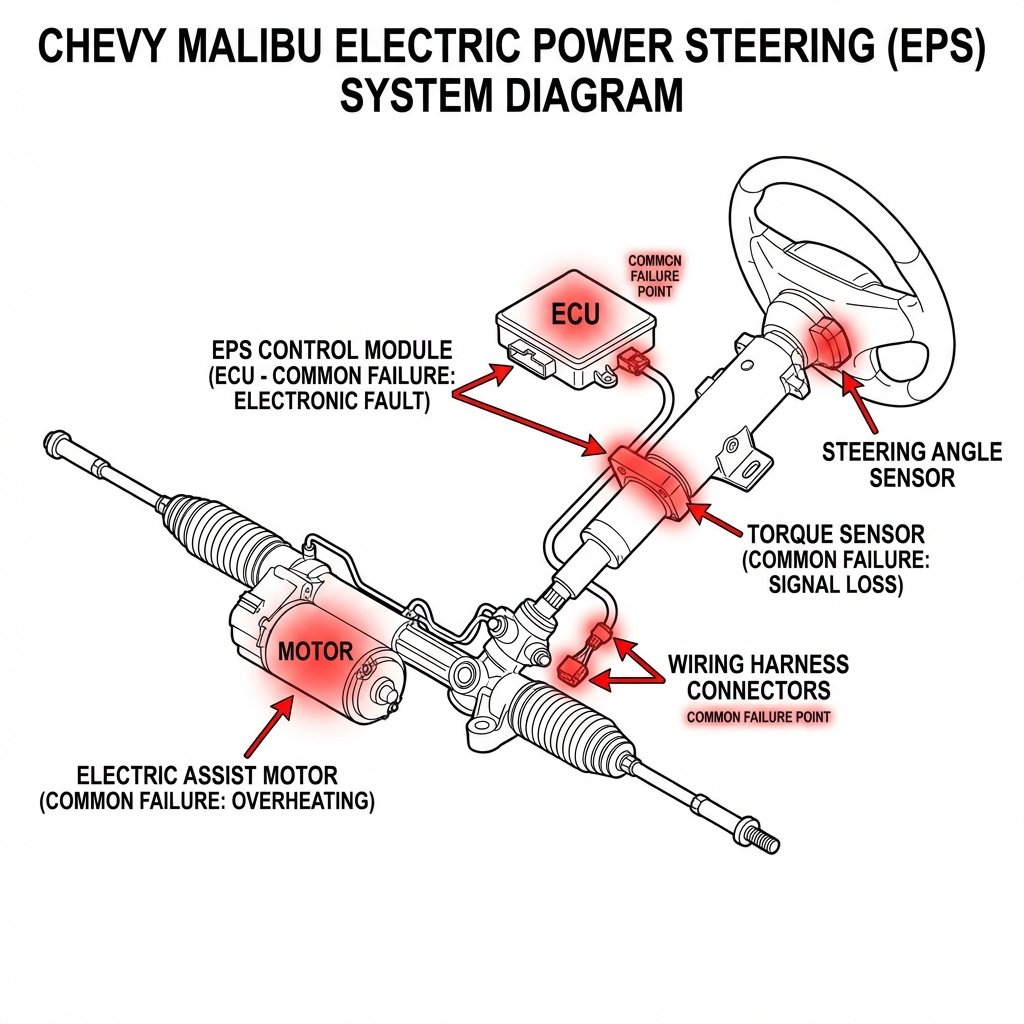 CHEVY MALIBU ELECTRIC POWER STEERING (EPS) SYSTEM DIAGRAM

COMMCN FAILURE POINT

ECU

EPS CONTROL MODULE (ECU - COMMON FAILURE: ELECTRONIC FAULT)

STEERING ANGLE SENSOR

TORQUE SENSOR (COMMON FAILURE: SIGNAL LOSS)

MOTOR

WIRING HARNESS CONNECTORS
COMMON FAILURE POINT

ELECTRIC ASSIST MOTOR (COMMON FAILURE: OVERHEATING)